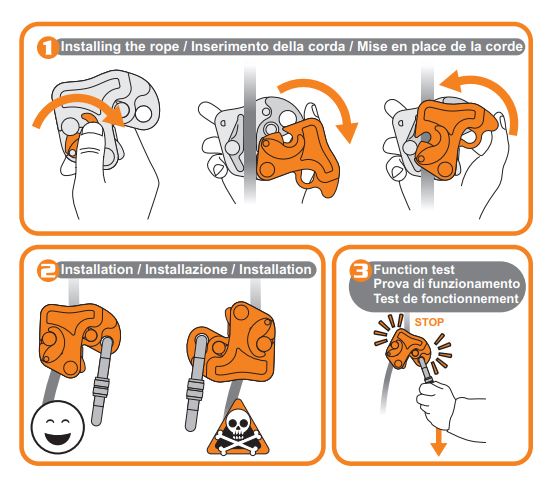 1 Installing the rope / Inserimento della corda / Mise en place de la corde

2 Installation / Installazione / Installation

3 Function test
Prova di funzionamento
Test de fonctionnement

STOP