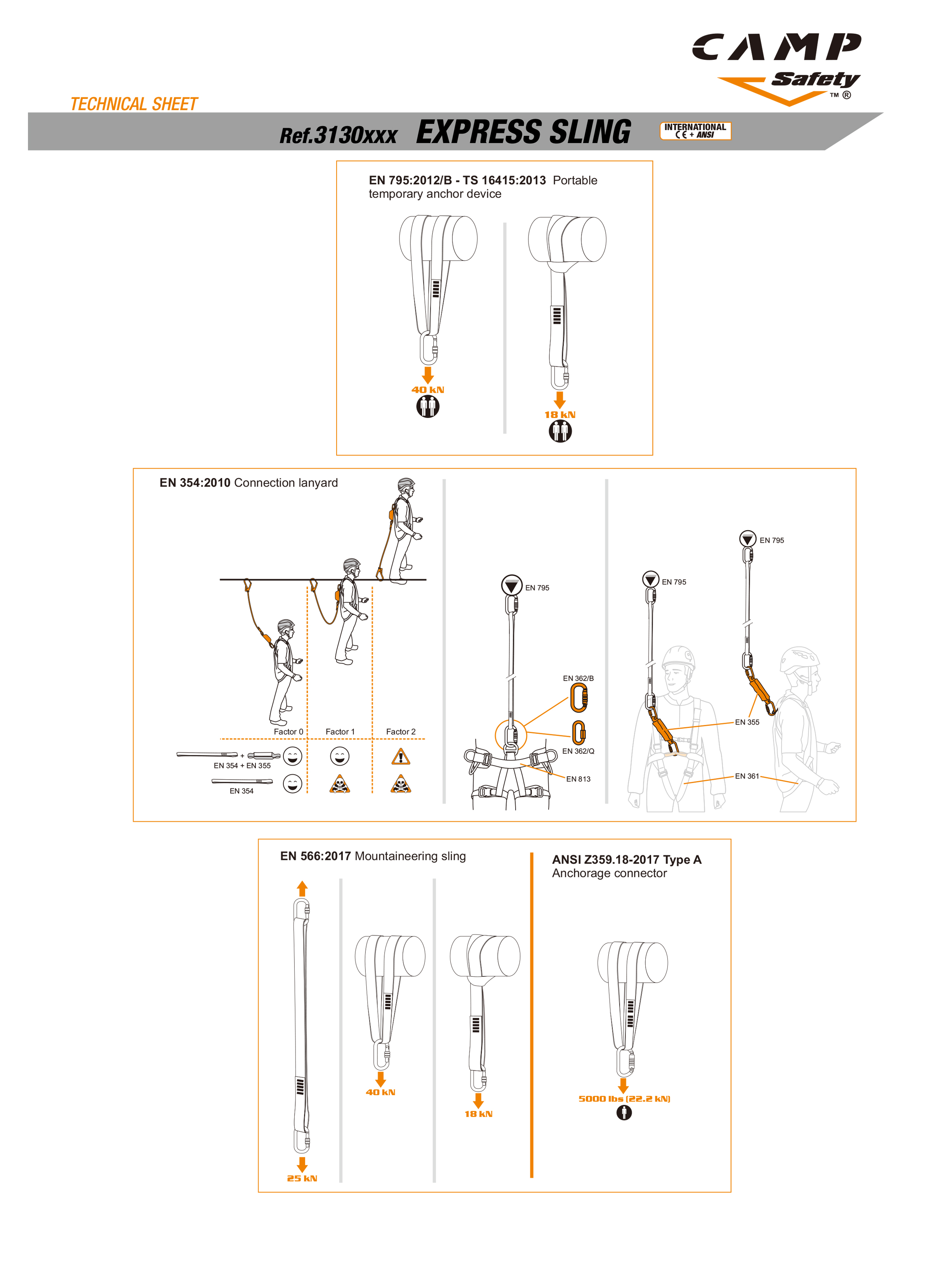 CAMP
Safety
™ ®

TECHNICAL SHEET

Ref.3130xxx EXPRESS SLING

INTERNATIONAL
CE + ANSI

EN 795:2012/B - TS 16415:2013 Portable temporary anchor device

40 kN

18 kN

EN 354:2010 Connection lanyard

Factor 0
Factor 1
Factor 2

EN 354 + EN 355
EN 354

EN 795
EN 362/B
EN 362/Q
EN 813

EN 795
EN 795
EN 355
EN 361

EN 566:2017 Mountaineering sling

25 kN
40 kN
18 kN

ANSI Z359.18-2017 Type A
Anchorage connector

5000 lbs (22.2 kN)