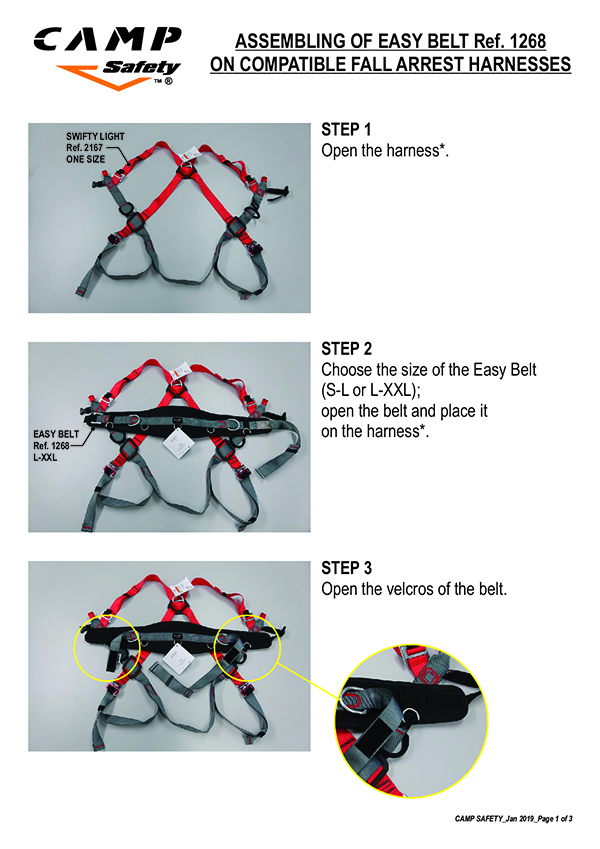 CAMP
Safety
TM ®

ASSEMBLING OF EASY BELT Ref. 1268
ON COMPATIBLE FALL ARREST HARNESSES

SWIFTY LIGHT
Ref. 2167
ONE SIZE

STEP 1
Open the harness*.

EASY BELT
Ref. 1268
L-XXL

STEP 2
Choose the size of the Easy Belt (S-L or L-XXL);
open the belt and place it on the harness*.

STEP 3
Open the velcros of the belt.

CAMP SAFETY_Jan 2019_Page 1 of 3