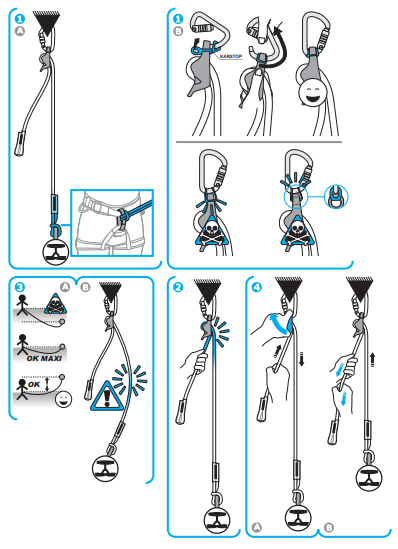 1
A

1
B
KARSTOP

3
A
B
OK MAXI
OK

2

4
A
B