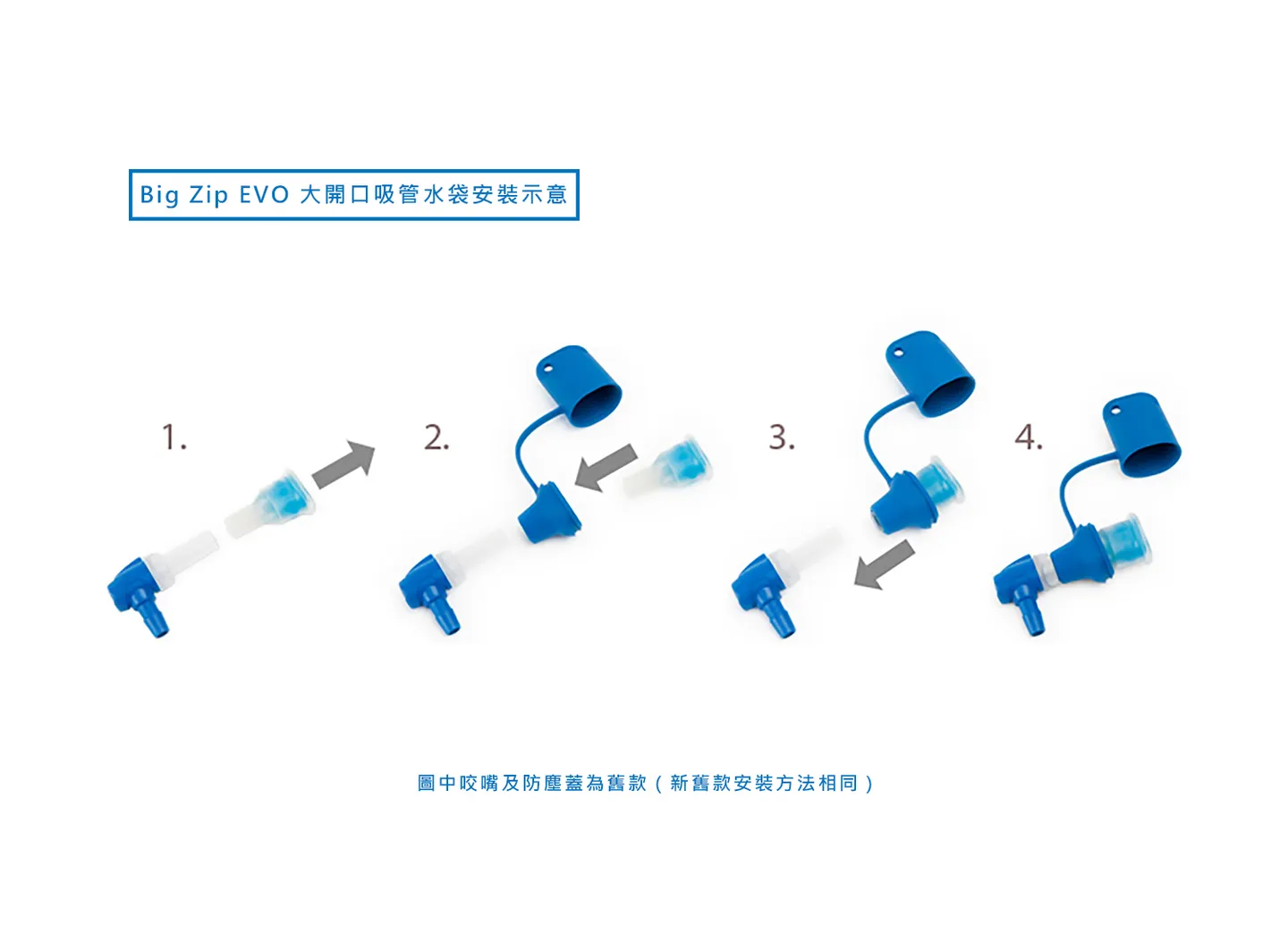 Big Zip EVO 大開口吸管水袋安裝示意

1.

2.

3.

4.

圖中咬嘴及防塵蓋為舊款（新舊款安裝方法相同）