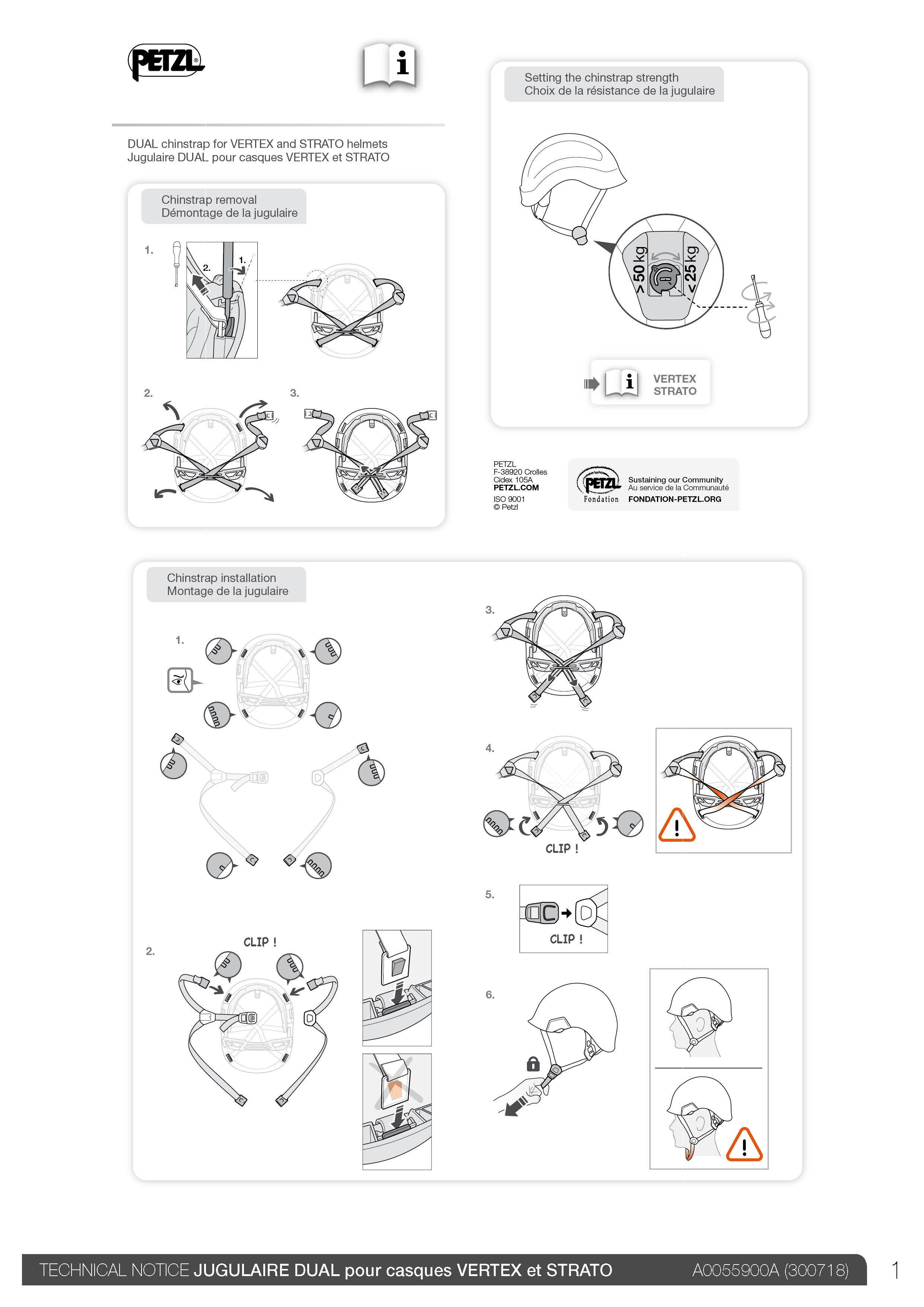 PETZL

DUAL chinstrap for VERTEX and STRATO helmets
Jugulaire DUAL pour casques VERTEX et STRATO

Chinstrap removal
Démontage de la jugulaire

1.

2.

1.

2.

3.

Setting the chinstrap strength
Choix de la résistance de la jugulaire

> 50 kg

< 25 kg

VERTEX
STRATO

PETZL
F-38920 Crolles
Cidex 105A
PETZL.COM
ISO 9001
© Petzl

PETZL Fondation
Sustaining our Community
Au service de la Communauté
FONDATION-PETZL.ORG

Chinstrap installation
Montage de la jugulaire

1.

2.

CLIP !

3.

4.

CLIP !

5.

CLIP !

6.

TECHNICAL NOTICE JUGULAIRE DUAL pour casques VERTEX et STRATO A0055900A (300718) 1