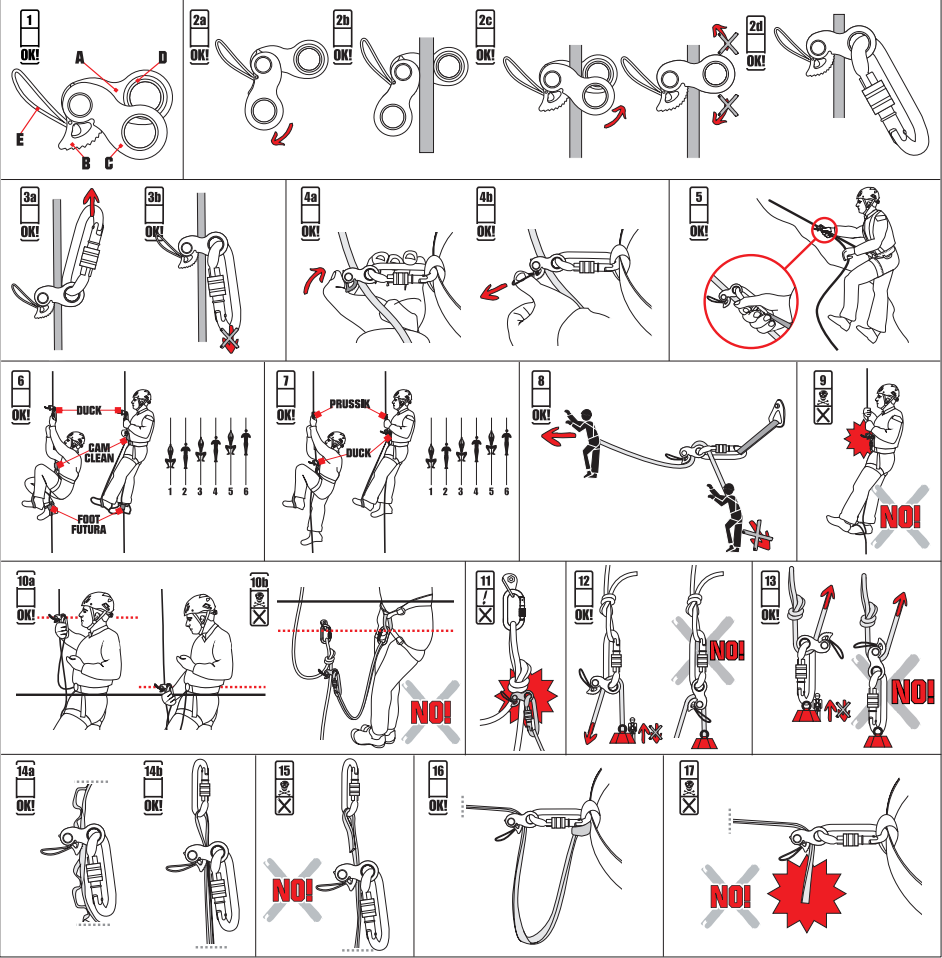 1
OK!
A
D
E
B
C

2a
OK!

2b
OK!

2c
OK!

2d
OK!

3a
OK!

3b
OK!

4a
OK!

4b
OK!

5
OK!

6
OK!
DUCK
CAM CLEAN
FOOT FUTURA
1 2 3 4 5 6

7
OK!
PRUSSIK
DUCK
1 2 3 4 5 6

8
OK!

9
NO!

10a
OK!

10b
NO!

11
!

12
OK!
NO!

13
OK!
NO!

14a
OK!

14b
OK!

15
NO!

16
OK!

17
NO!