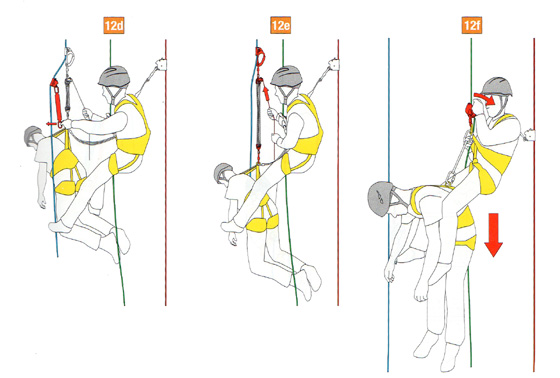 12d

12e

12f